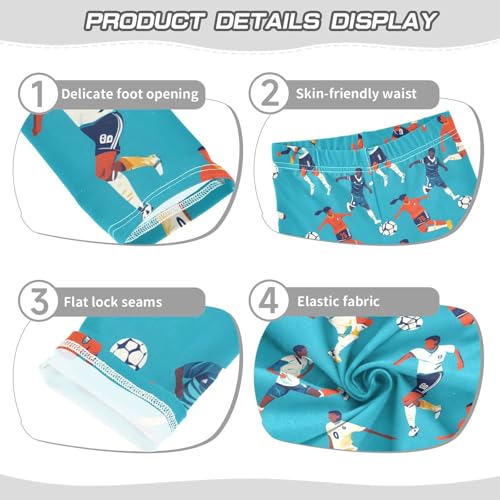 PRODUCT DETAILS DISPLAY

1 Delicate foot opening

2 Skin-friendly waist

3 Flat lock seams

4 Elastic fabric