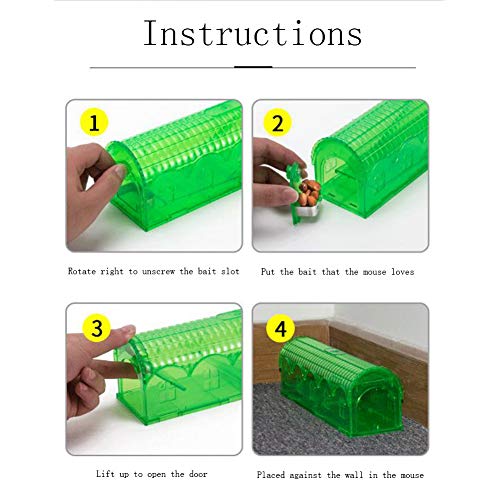 Instructions

1

Rotate right to unscrew the bait slot

2

Put the bait that the mouse loves

3

Lift up to open the door

4

Placed against the wall in the mouse