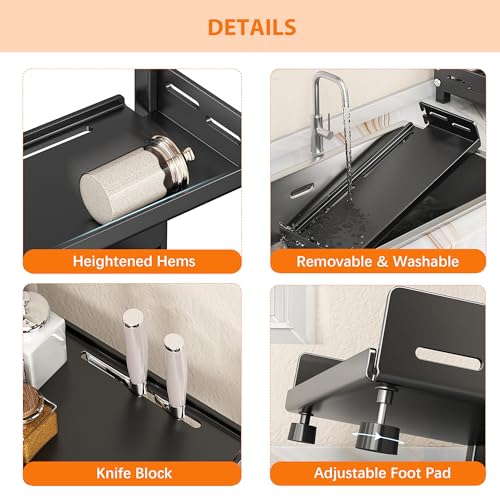 DETAILS

Heightened Hems

Removable & Washable

Knife Block

Adjustable Foot Pad