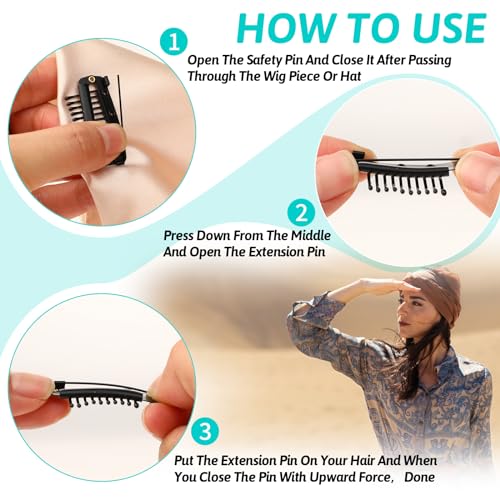 HOW TO USE

1

Open The Safety Pin And Close It After Passing Through The Wig Piece Or Hat

2

Press Down From The Middle And Open The Extension Pin

3

Put The Extension Pin On Your Hair And When You Close The Pin With Upward Force, Done