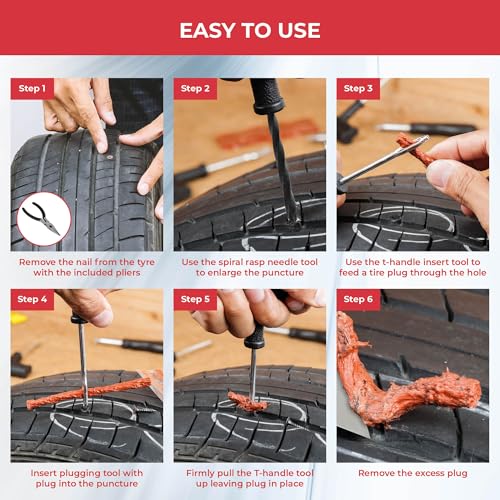 EASY TO USE

Step 1

Remove the nail from the tyre with the included pliers

Step 2

Use the spiral rasp needle tool to enlarge the puncture

Step 3

Use the t-handle insert tool to feed a tire plug through the hole

Step 4

Insert plugging tool with plug into the puncture

Step 5

Firmly pull the T-handle tool up leaving plug in place

Step 6

Remove the excess plug