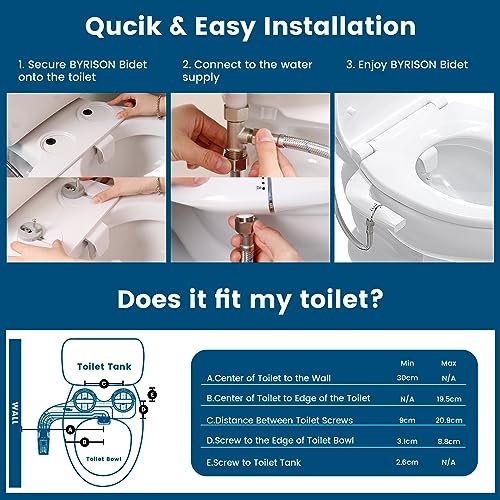 Qucik & Easy Installation

1. Secure BYRISON Bidet onto the toilet

2. Connect to the water supply

3. Enjoy BYRISON Bidet

Does it fit my toilet?

WALL

Toilet Tank

C

E

D

A

B

Toilet Bowl

| | Min | Max |
|---|---|---|
| A.Center of Toilet to the Wall | 30cm | N/A |
| B.Center of Toilet to Edge of the Toilet | N/A | 19.5cm |
| C.Distance Between Toilet Screws | 9cm | 20.9cm |
| D.Screw to the Edge of Toilet Bowl | 3.1cm | 8.8cm |
| E.Screw to Toilet Tank | 2.6cm | N/A |