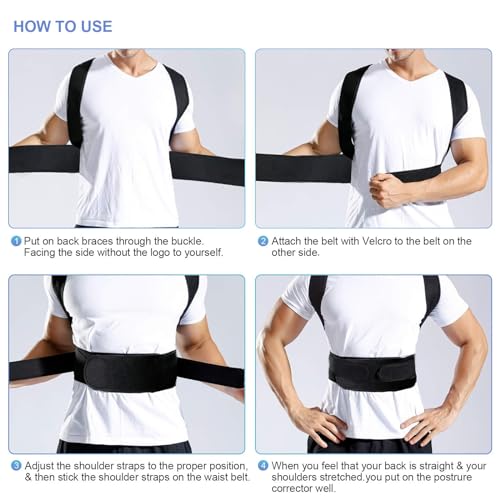 HOW TO USE

1 Put on back braces through the buckle. Facing the side without the logo to yourself.

2 Attach the belt with Velcro to the belt on the other side.

3 Adjust the shoulder straps to the proper position, & then stick the shoulder straps on the waist belt.

4 When you feel that your back is straight & your shoulders stretched,you put on the postrure corrector well.