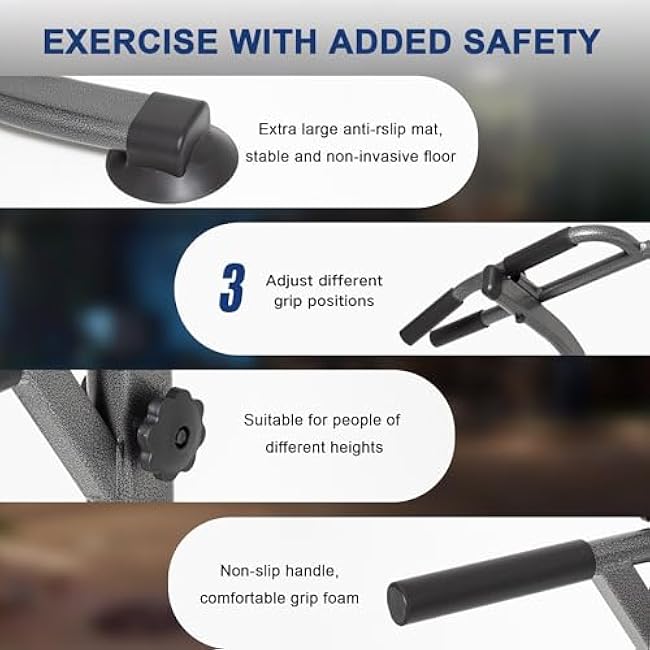 EXERCISE WITH ADDED SAFETY

Extra large anti-rslip mat, stable and non-invasive floor

3 Adjust different grip positions

Suitable for people of different heights

Non-slip handle, comfortable grip foam