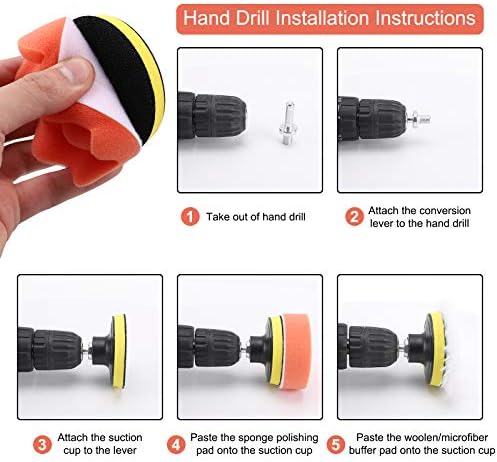 Hand Drill Installation Instructions

1 Take out of hand drill

2 Attach the conversion lever to the hand drill

3 Attach the suction cup to the lever

4 Paste the sponge polishing pad onto the suction cup

5 Paste the woolen/microfiber buffer pad onto the suction cup