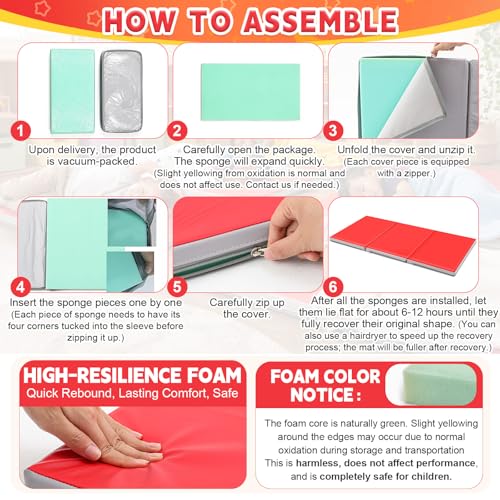 HOW TO ASSEMBLE

1
Upon delivery, the product is vacuum-packed.

2
Carefully open the package. The sponge will expand quickly. (Slight yellowing from oxidation is normal and does not affect use. Contact us if needed.)

3
Unfold the cover and unzip it. (Each cover piece is equipped with a zipper.)

4
Insert the sponge pieces one by one (Each piece of sponge needs to have its four corners tucked into the sleeve before zipping it up.)

5
Carefully zip up the cover.

6
After all the sponges are installed, let them lie flat for about 6-12 hours until they fully recover their original shape. (You can also use a hairdryer to speed up the recovery process; the mat will be fuller after recovery.)

HIGH-RESILIENCE FOAM
Quick Rebound, Lasting Comfort, Safe

FOAM COLOR NOTICE :

The foam core is naturally green. Slight yellowing around the edges may occur due to normal oxidation during storage and transportation This is harmless, does not affect performance, and is completely safe for children.