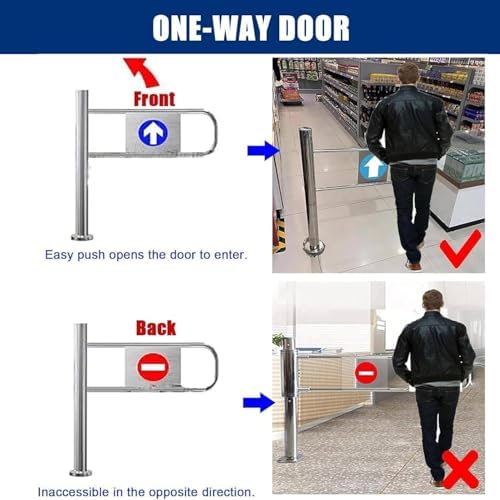 ONE-WAY DOOR

Front

Easy push opens the door to enter.

Back

Inaccessible in the opposite direction.