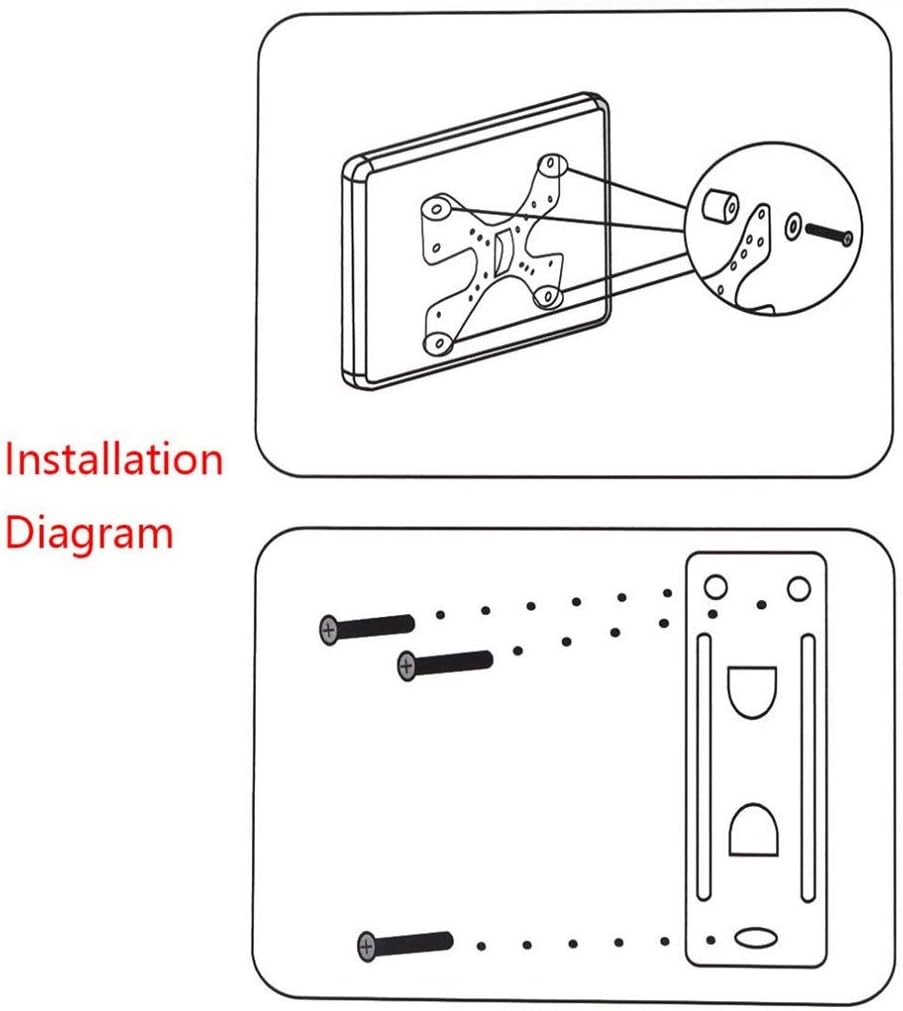 Installation Diagram