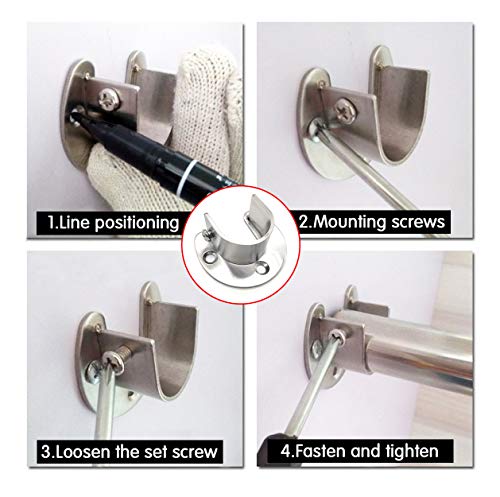 1.Line positioning

2.Mounting screws

3.Loosen the set screw

4.Fasten and tighten