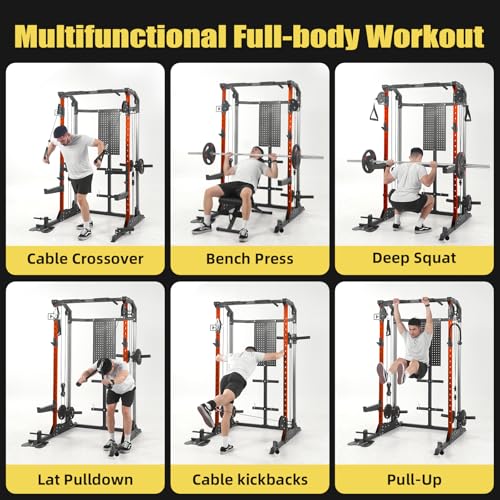 Multifunctional Full-body Workout

Cable Crossover

Bench Press

Deep Squat

Lat Pulldown

Cable kickbacks

Pull-Up