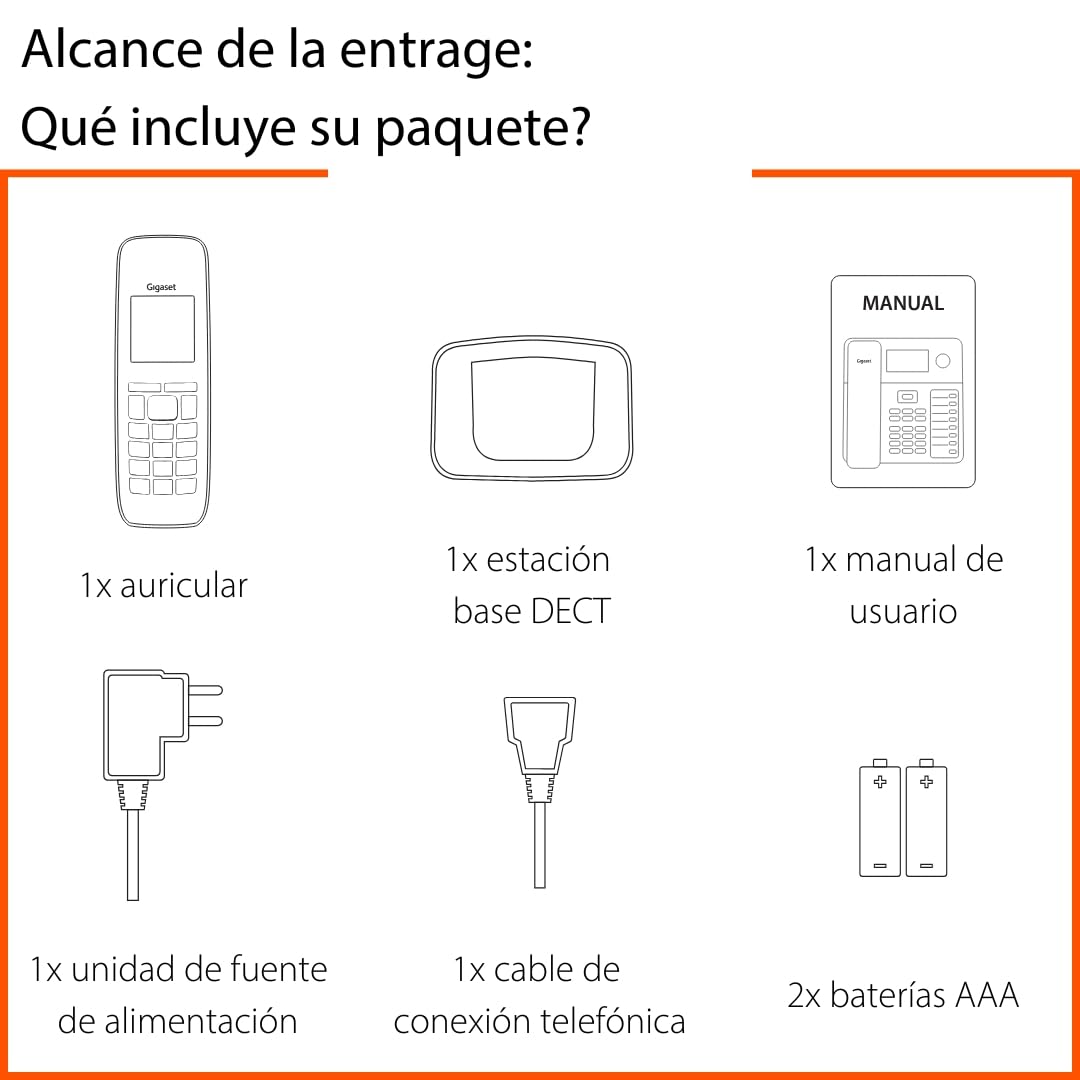 Alcance de la entrage:
Qué incluye su paquete?

Gigaset

1x auricular

1x estación base DECT

MANUAL

Gigaset

1x manual de usuario

1x unidad de fuente de alimentación

1x cable de conexión telefónica

2x baterías AAA