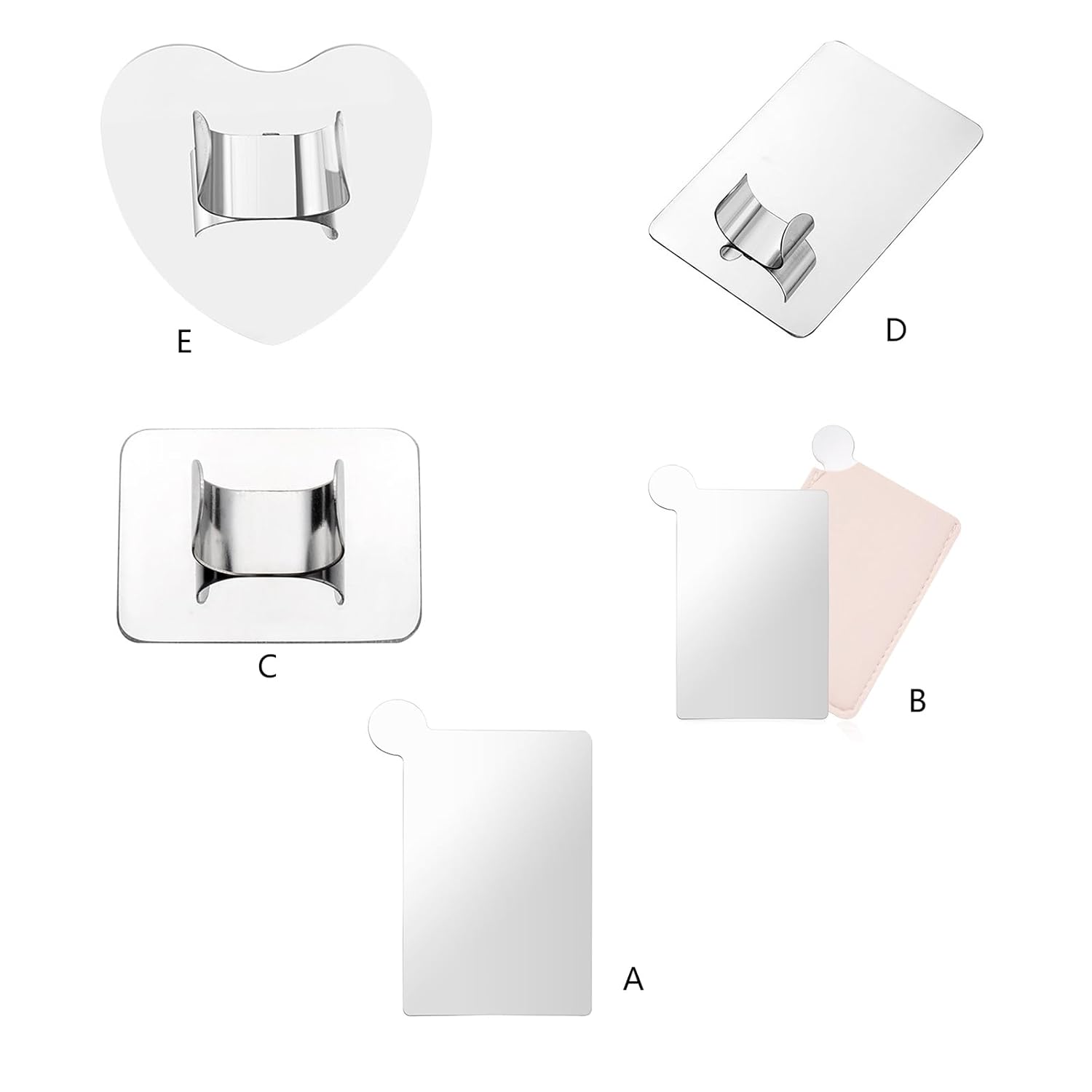 E

D

C

B

A