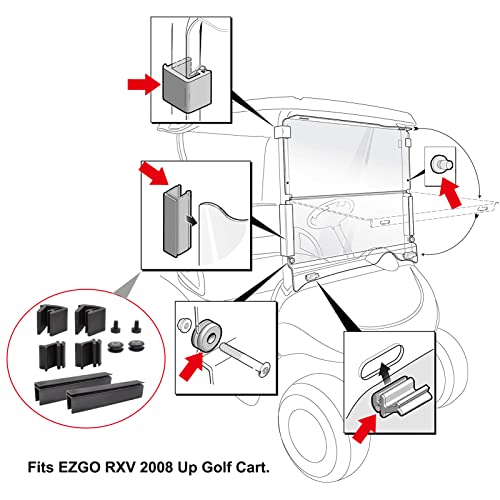 Fits EZGO RXV 2008 Up Golf Cart.