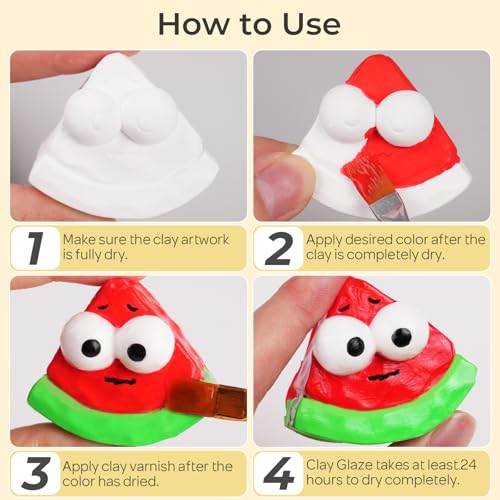 How to Use

1 Make sure the clay artwork is fully dry.

2 Apply desired color after the clay is completely dry.

3 Apply clay varnish after the color has dried.

4 Clay Glaze takes at least 24 hours to dry completely.