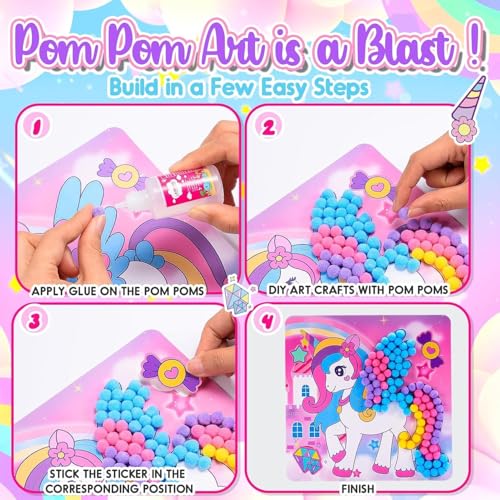 Pom Pom Art is a Blast !

Build in a Few Easy Steps

1

APPLY GLUE ON THE POM POMS

2

DIY ART CRAFTS WITH POM POMS

3

STICK THE STICKER IN THE CORRESPONDING POSITION

4

FINISH