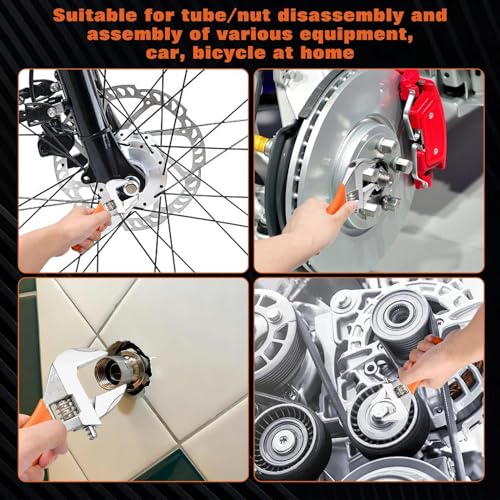 Suitable for tube/nut disassembly and assembly of various equipment, car, bicycle at home