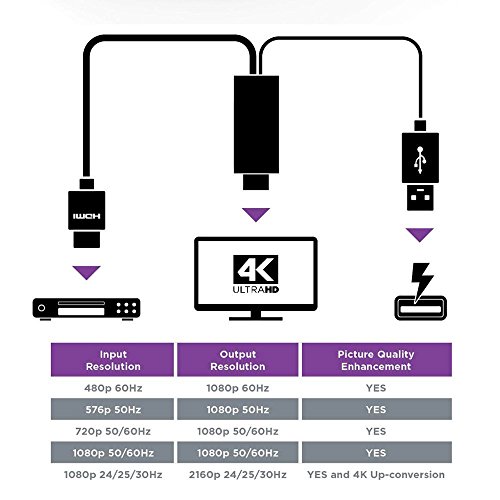 HDMI

4K
ULTRAHD

| Input Resolution | Output Resolution | Picture Quality Enhancement |
|---|---|---|
| 480p 60Hz | 1080p 60Hz | YES |
| 576p 50Hz | 1080p 50Hz | YES |
| 720p 50/60Hz | 1080p 50/60Hz | YES |
| 1080p 50/60Hz | 1080p 50/60Hz | YES |
| 1080p 24/25/30Hz | 2160p 24/25/30Hz | YES and 4K Up-conversion |