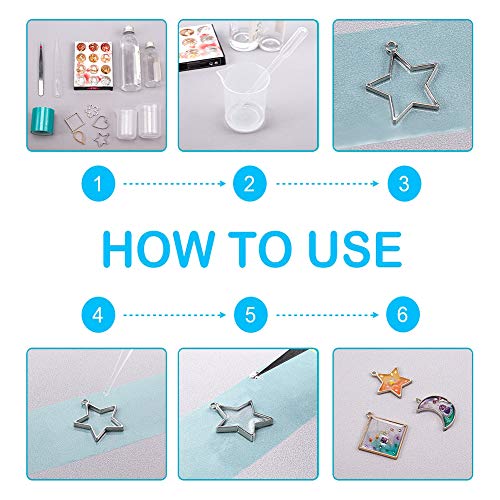 1 2 3

HOW TO USE

4 5 6