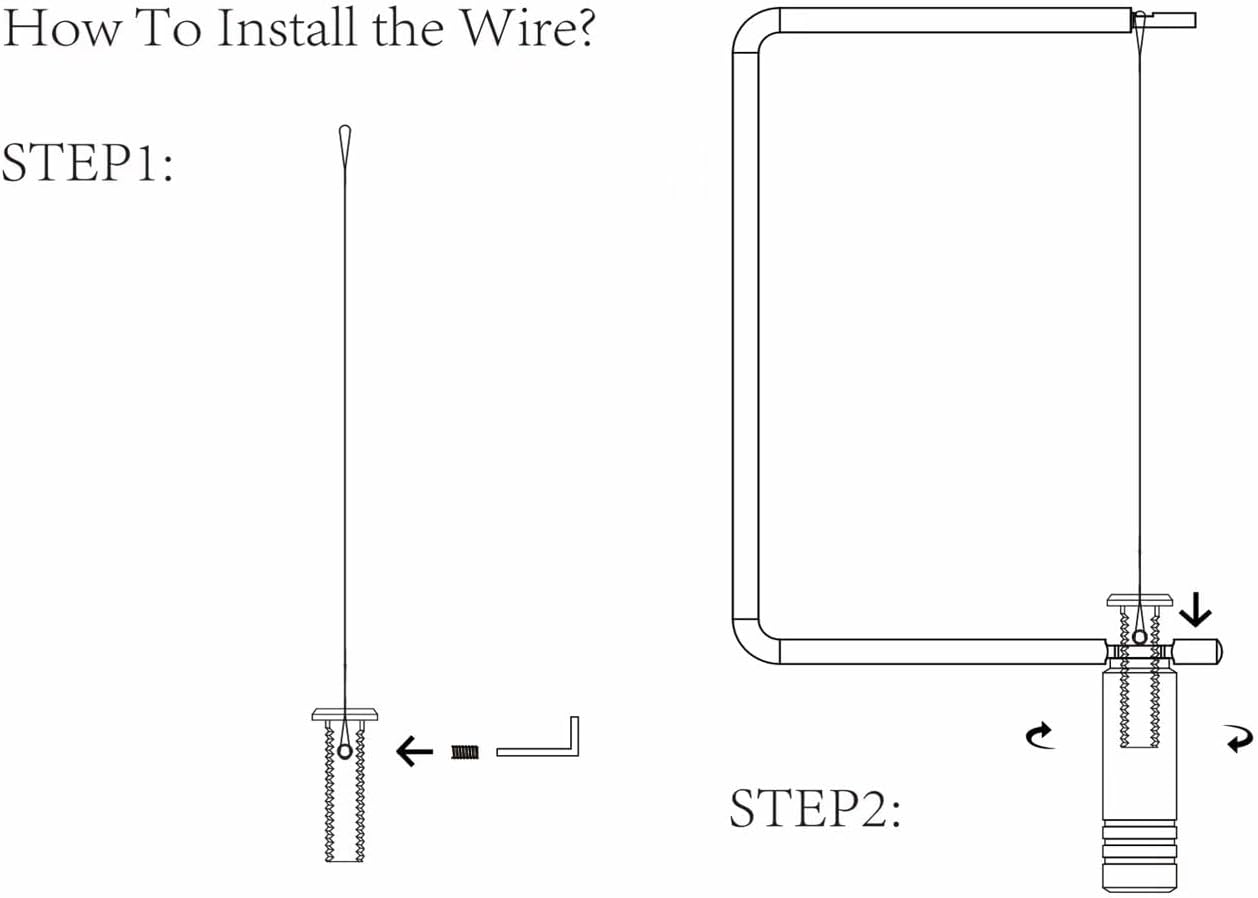 How To Install the Wire?

STEP1:

STEP2: