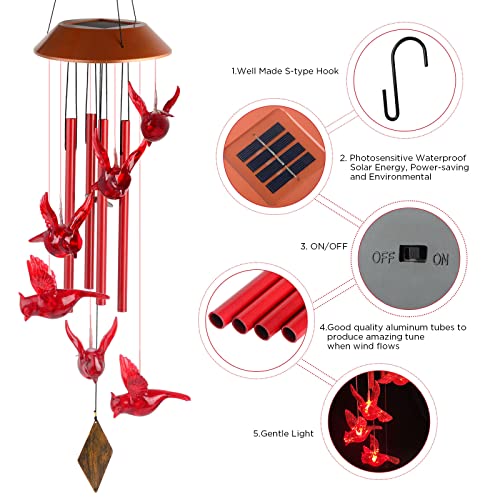 1.Well Made S-type Hook

2. Photosensitive Waterproof Solar Energy, Power-saving and Environmental

3. ON/OFF

OFF ON

4.Good quality aluminum tubes to produce amazing tune when wind flows

5.Gentle Light