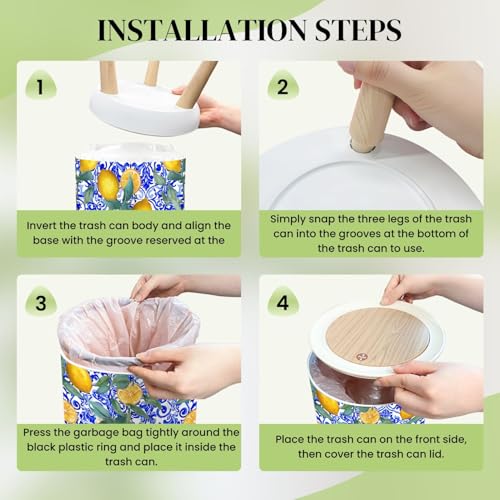 INSTALLATION STEPS

1

Invert the trash can body and align the base with the groove reserved at the

2

Simply snap the three legs of the trash can into the grooves at the bottom of the trash can to use.

3

Press the garbage bag tightly around the black plastic ring and place it inside the trash can.

4

Place the trash can on the front side, then cover the trash can lid.