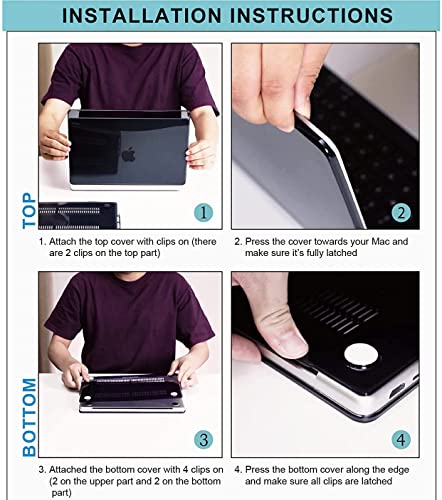 INSTALLATION INSTRUCTIONS

TOP

1

2

1. Attach the top cover with clips on (there are 2 clips on the top part)

2. Press the cover towards your Mac and make sure it's fully latched

BOTTOM

3

4

3. Attached the bottom cover with 4 clips on (2 on the upper part and 2 on the bottom part)

4. Press the bottom cover along the edge and make sure all clips are latched