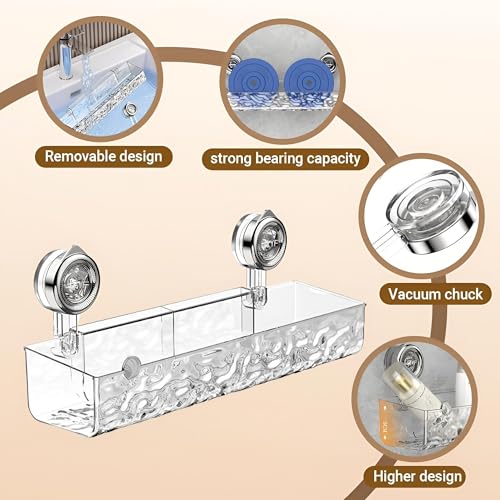 Removable design

strong bearing capacity

Vacuum chuck

Higher design