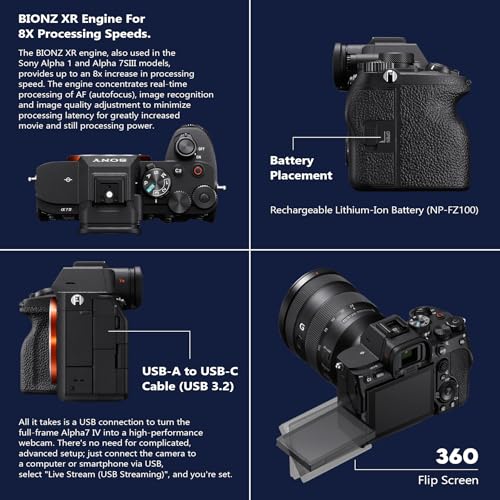 BIONZ XR Engine For 8X Processing Speeds.

The BIONZ XR engine, also used in the Sony Alpha 1 and Alpha 7SIII models, provides up to an 8x increase in processing speed. The engine concentrates real-time processing of AF (autofocus), image recognition and image quality adjustment to minimize processing latency for greatly increased movie and still processing power.

SONY

Battery Placement

Rechargeable Lithium-Ion Battery (NP-FZ100)

USB-A to USB-C Cable (USB 3.2)

All it takes is a USB connection to turn the full-frame Alpha7 IV into a high-performance webcam. There's no need for complicated, advanced setup; just connect the camera to a computer or smartphone via USB, select "Live Stream (USB Streaming)", and you're set.

360

Flip Screen