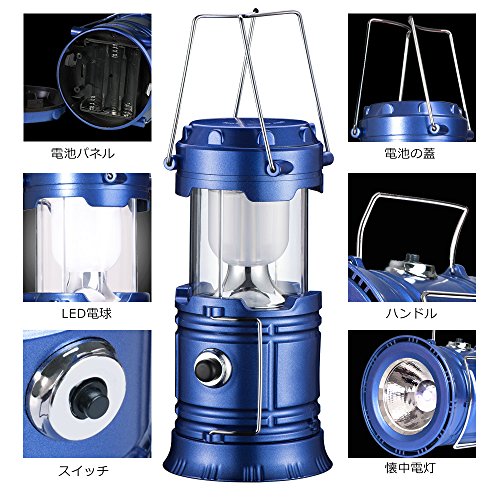 電池パネル

LED電球

スイッチ

電池の蓋

ハンドル

懐中電灯