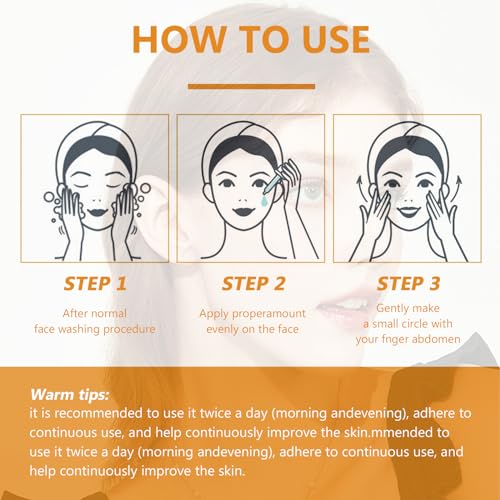 HOW TO USE

STEP 1
After normal face washing procedure

STEP 2
Apply properamount evenly on the face

STEP 3
Gently make a small circle with your fnger abdomen

Warm tips:
it is recommended to use it twice a day (morning andevening), adhere to continuous use, and help continuously improve the skin.mmended to use it twice a day (morning andevening), adhere to continuous use, and help continuously improve the skin.