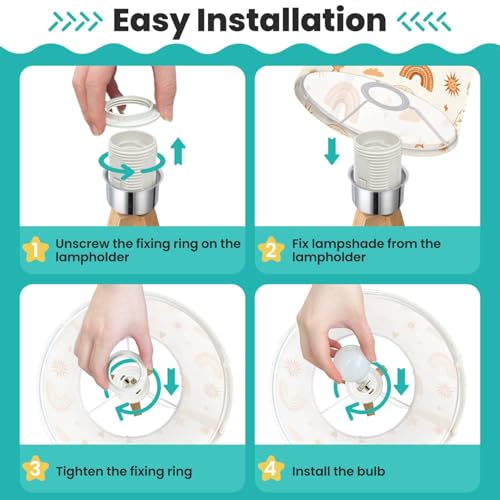 Easy Installation

1 Unscrew the fixing ring on the lampholder

2 Fix lampshade from the lampholder

3 Tighten the fixing ring

4 Install the bulb