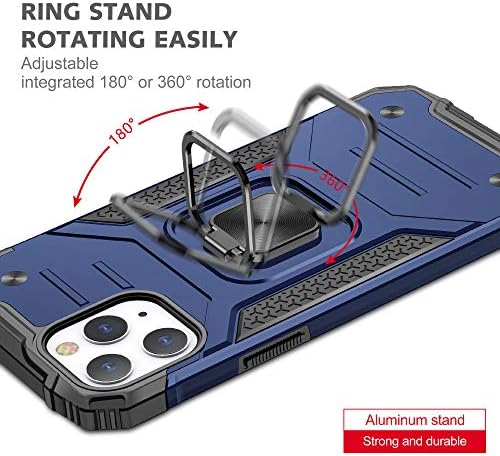 RING STAND
ROTATING EASILY
Adjustable
integrated 180° or 360° rotation

180°

360°

Aluminum stand
Strong and durable