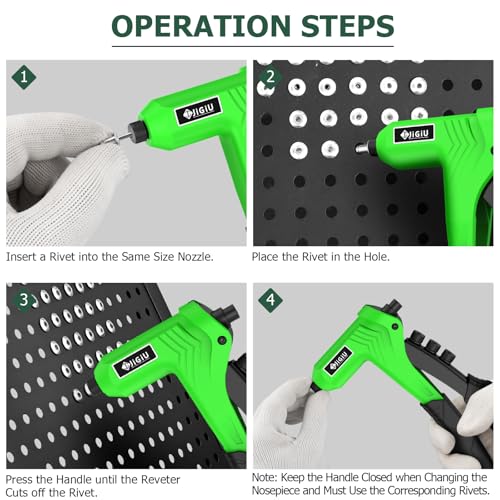 OPERATION STEPS

1

JIGIU

Insert a Rivet into the Same Size Nozzle.

2

JIGIU

Place the Rivet in the Hole.

3

JIGIU

Press the Handle until the Reveter Cuts off the Rivet.

4

JIGIU

Note: Keep the Handle Closed when Changing the Nosepiece and Must Use the Corresponding Rivets.