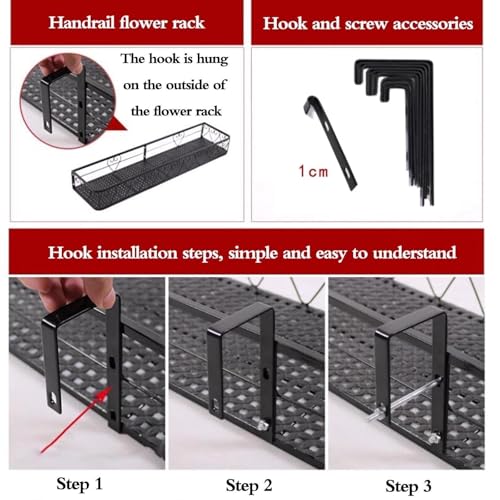 Handrail flower rack

The hook is hung on the outside of the flower rack

Hook and screw accessories

1cm

Hook installation steps, simple and easy to understand

Step 1

Step 2

Step 3