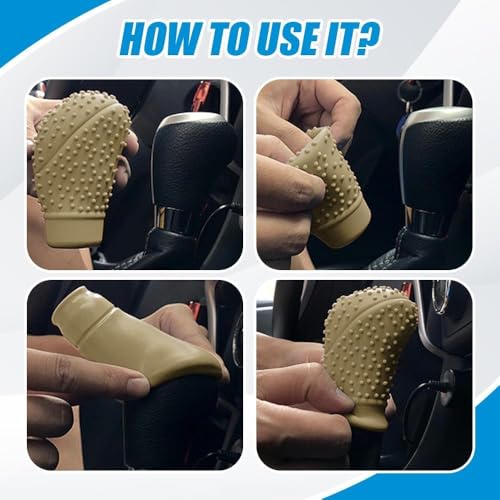 HOW TO USE IT?