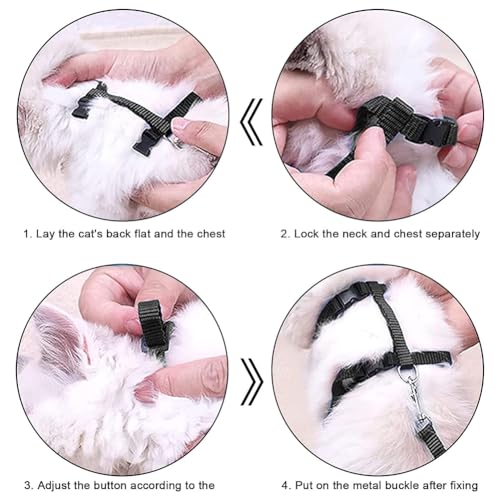 1. Lay the cat's back flat and the chest

2. Lock the neck and chest separately

3. Adjust the button according to the

4. Put on the metal buckle after fixing