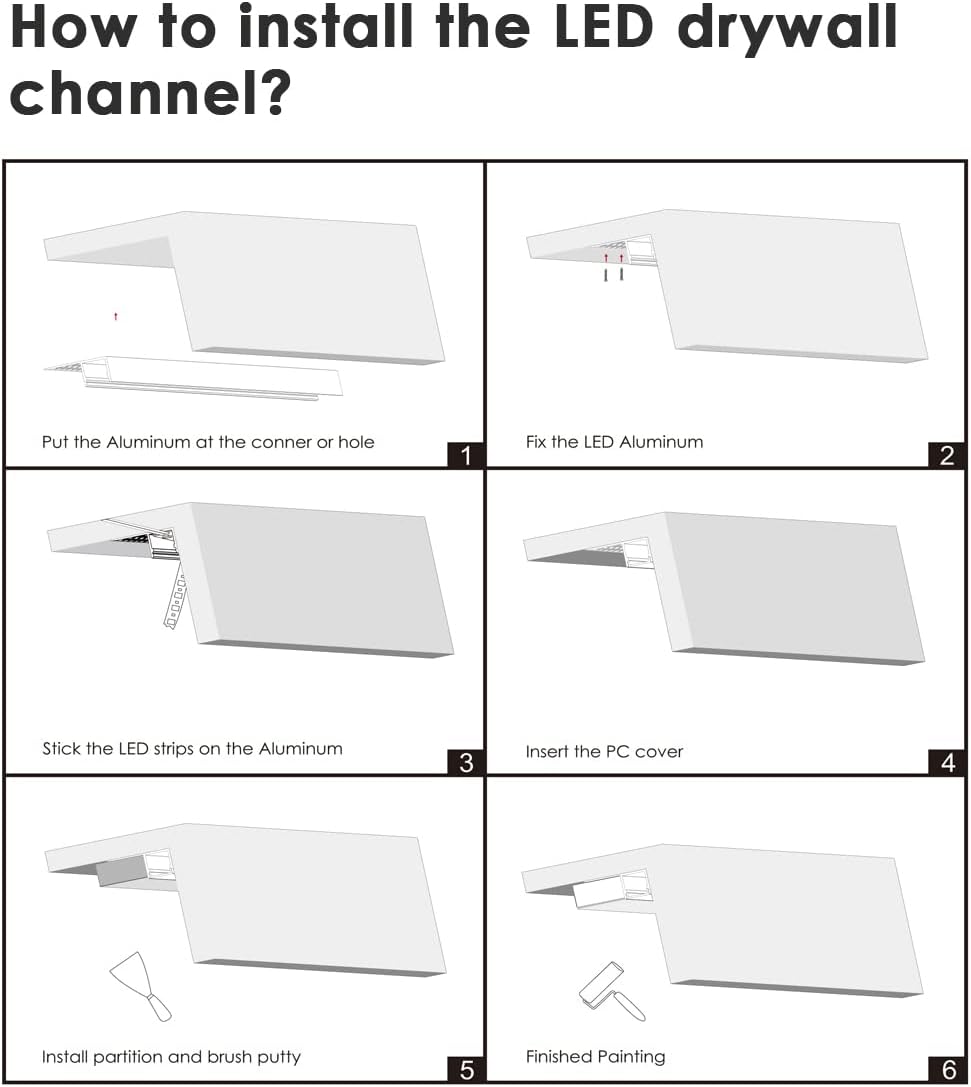 How to install the LED drywall channel?

Put the Aluminum at the conner or hole
1

Fix the LED Aluminum
2

Stick the LED strips on the Aluminum
3

Insert the PC cover
4

Install partition and brush putty
5

Finished Painting
6