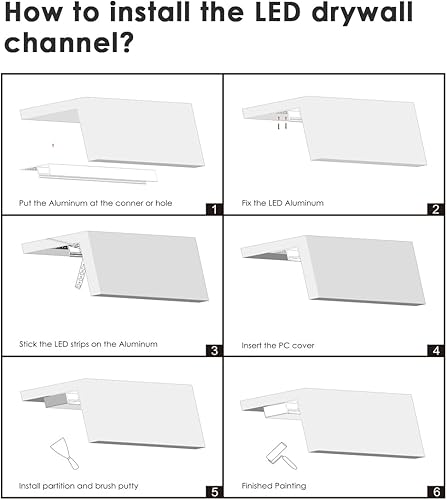 How to install the LED drywall channel?

Put the Aluminum at the conner or hole
1

Fix the LED Aluminum
2

Stick the LED strips on the Aluminum
3

Insert the PC cover
4

Install partition and brush putty
5

Finished Painting
6