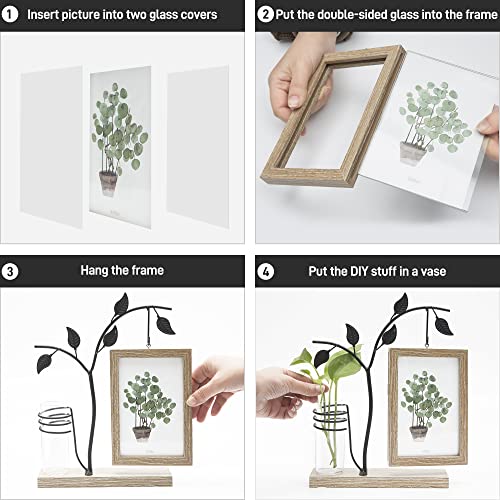 1 Insert picture into two glass covers

2 Put the double-sided glass into the frame

3 Hang the frame

4 Put the DIY stuff in a vase