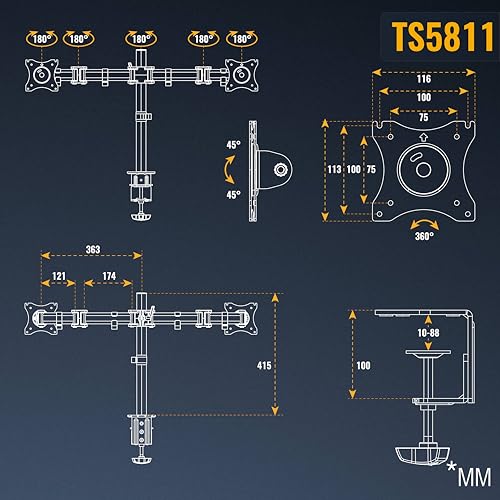 TS5811

180° 180° 180° 180° 180°

45°
45°

116
100
75
113 100 75
360°

363
121 174
415

10-88
100

*MM