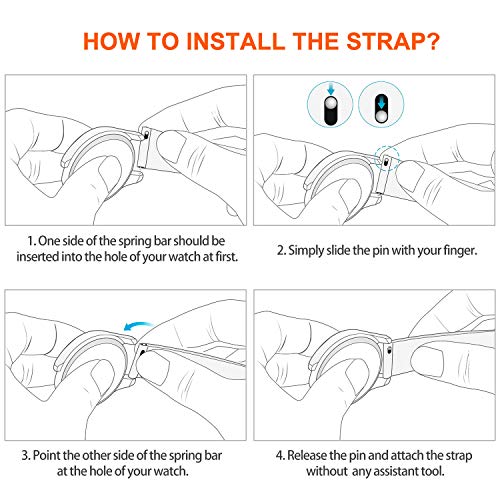 HOW TO INSTALL THE STRAP?

1. One side of the spring bar should be inserted into the hole of your watch at first.

2. Simply slide the pin with your finger.

3. Point the other side of the spring bar at the hole of your watch.

4. Release the pin and attach the strap without any assistant tool.