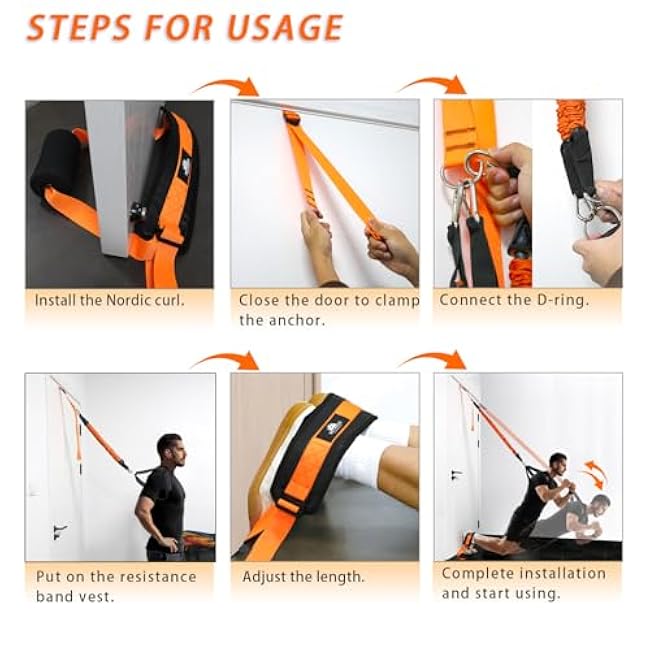 STEPS FOR USAGE

Install the Nordic curl.

Close the door to clamp the anchor.

Connect the D-ring.

Put on the resistance band vest.

Adjust the length.

Complete installation and start using.