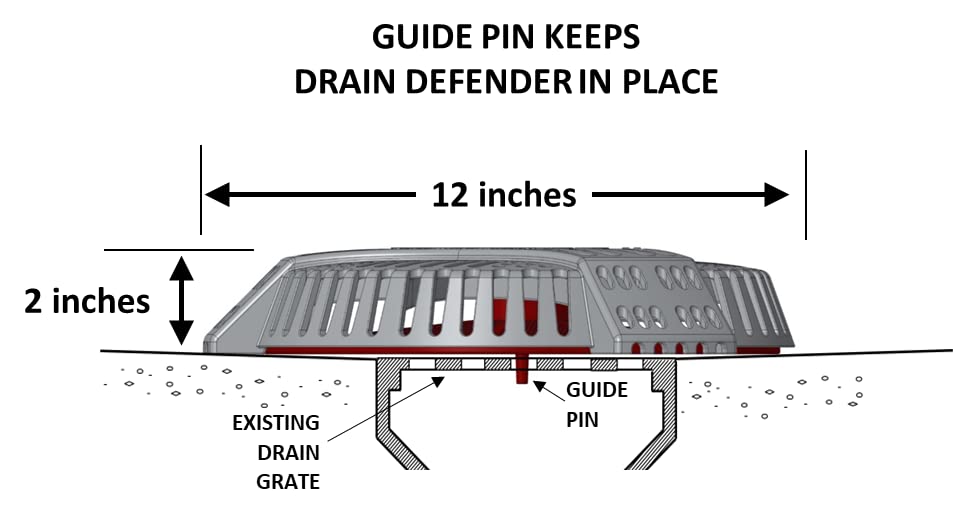 GUIDE PIN KEEPS DRAIN DEFENDER IN PLACE

12 inches

2 inches

EXISTING DRAIN GRATE

GUIDE PIN