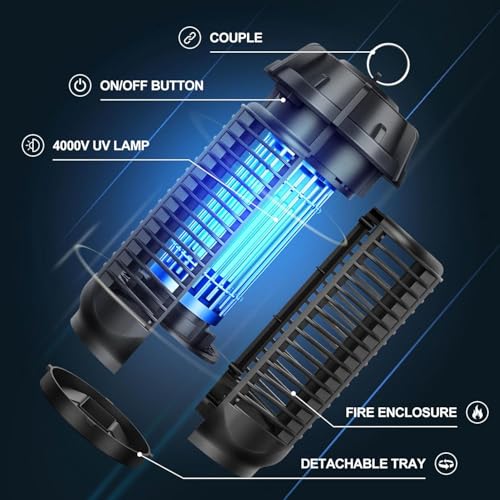 COUPLE

ON/OFF BUTTON

4000V UV LAMP

FIRE ENCLOSURE

DETACHABLE TRAY