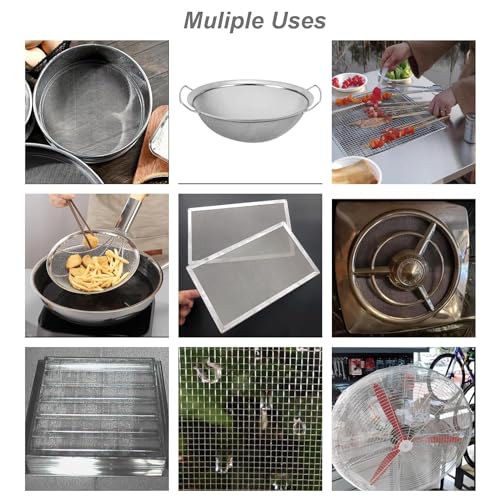 Muliple Uses