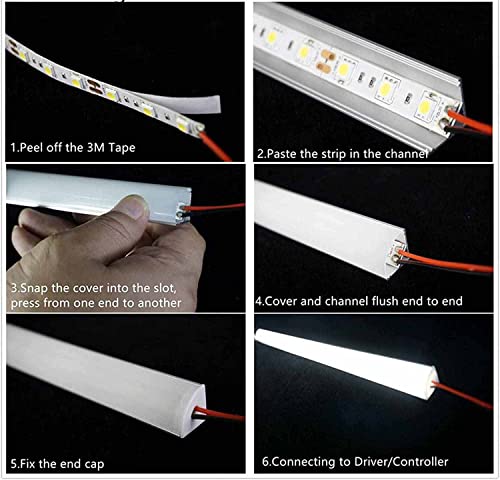 1.Peel off the 3M Tape

2.Paste the strip in the channel

3.Snap the cover into the slot, press from one end to another

4.Cover and channel flush end to end

5.Fix the end cap

6.Connecting to Driver/Controller