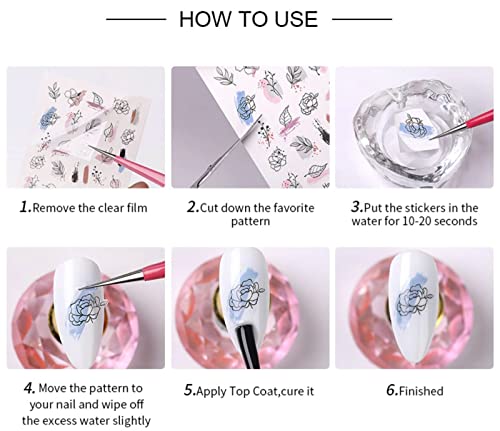 HOW TO USE

1.Remove the clear film

2.Cut down the favorite pattern

3.Put the stickers in the water for 10-20 seconds

4. Move the pattern to your nail and wipe off the excess water slightly

5.Apply Top Coat,cure it

6.Finished