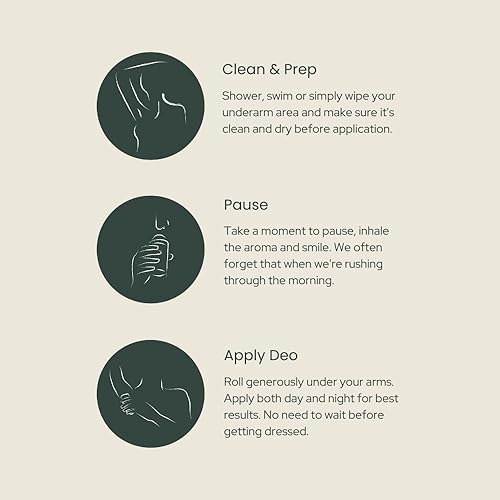 Clean & Prep

Shower, swim or simply wipe your underarm area and make sure it's clean and dry before application.

Pause

Take a moment to pause, inhale the aroma and smile. We often forget that when we're rushing through the morning.

Apply Deo

Roll generously under your arms. Apply both day and night for best results. No need to wait before getting dressed.