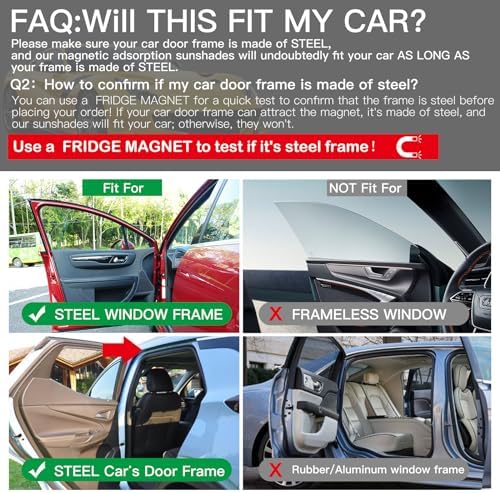 FAQ:Will THIS FIT MY CAR?

Please make sure your car door frame is made of STEEL, and our magnetic adsorption sunshades will undoubtedly fit your car AS LONG AS your frame is made of STEEL.

Q2: How to confirm if my car door frame is made of steel?

You can use a FRIDGE MAGNET for a quick test to confirm that the frame is steel before placing your order! If your car door frame can attract the magnet, it's made of steel, and our sunshades will fit your car; otherwise, they won't.

Use a FRIDGE MAGNET to test if it's steel frame!

Fit For

✓ STEEL WINDOW FRAME

NOT Fit For

X FRAMELESS WINDOW

✓ STEEL Car's Door Frame

X Rubber/Aluminum window frame