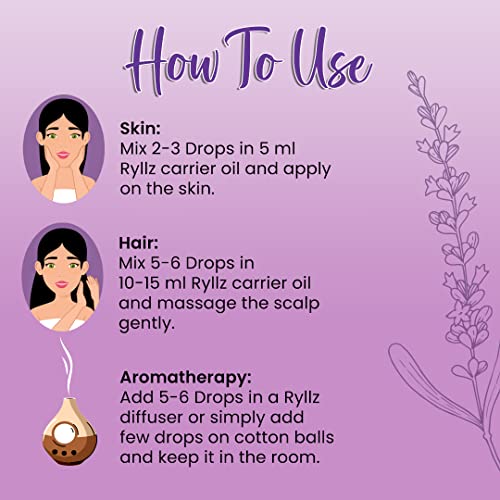 How To Use

Skin:
Mix 2-3 Drops in 5 ml Ryllz carrier oil and apply on the skin.

Hair:
Mix 5-6 Drops in 10-15 ml Ryllz carrier oil and massage the scalp gently.

Aromatherapy:
Add 5-6 Drops in a Ryllz diffuser or simply add few drops on cotton balls and keep it in the room.